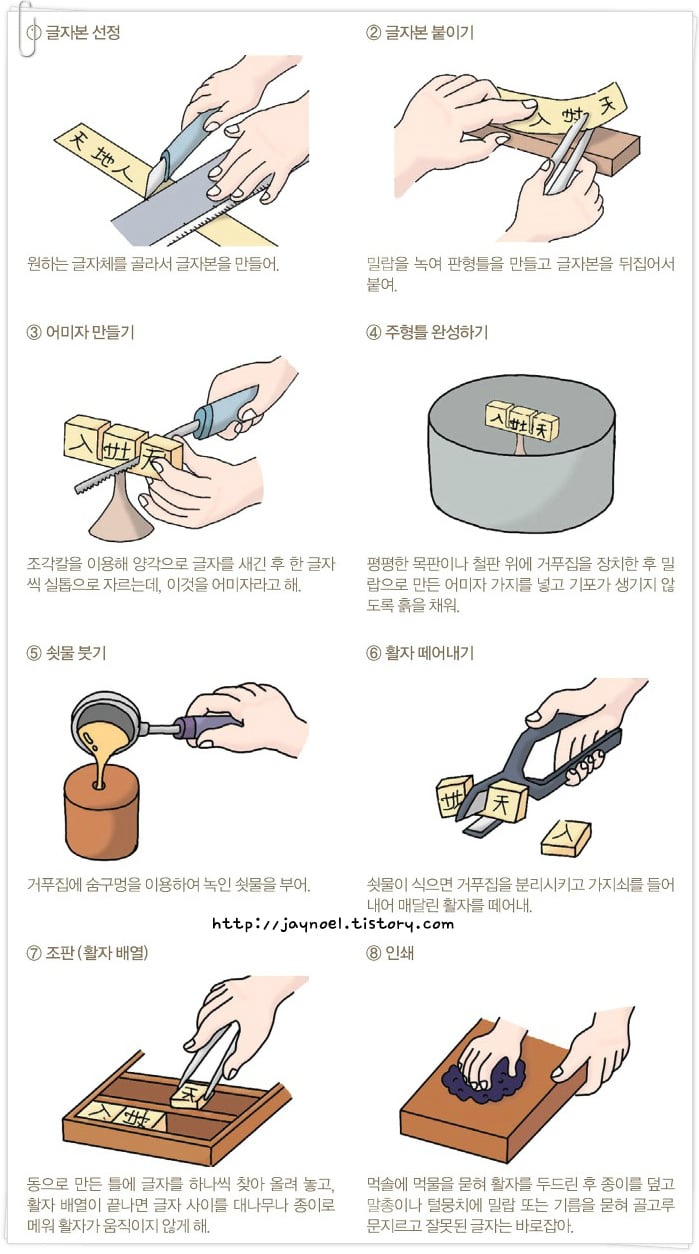 ① 글자본 선정

天 地 人

원하는 글자체를 골라서 글자본을 만들어.

② 글자본 붙이기

人 地 天

밀랍을 녹여 판형틀을 만들고 글자본을 뒤집어서 붙여.

③ 어미자 만들기

人 地 天

조각칼을 이용해 양각으로 글자를 새긴 후 한 글자씩 실톱으로 자르는데, 이것을 어미자라고 해.

④ 주형틀 완성하기

人 地 天

평평한 목판이나 철판 위에 거푸집을 장치한 후 밀랍으로 만든 어미자 가지를 넣고 기포가 생기지 않도록 흙을 채워.

⑤ 쇳물 붓기

거푸집에 숨구멍을 이용하여 녹인 쇳물을 부어.

⑥ 활자 떼어내기

地 天 人

쇳물이 식으면 거푸집을 분리시키고 가지쇠를 들어내어 매달린 활자를 떼어내.

http://jaynoel.tistory.com

⑦ 조판(활자 배열)

人 地 天

동으로 만든 틀에 글자를 하나씩 찾아 올려 놓고, 활자 배열이 끝나면 글자 사이를 대나무나 종이로 메워 활자가 움직이지 않게 해.

⑧ 인쇄

먹솔에 먹물을 묻혀 활자를 두드린 후 종이를 덮고 말총이나 털뭉치에 밀랍 또는 기름을 묻혀 골고루 문지르고 잘못된 글자는 바로잡아.